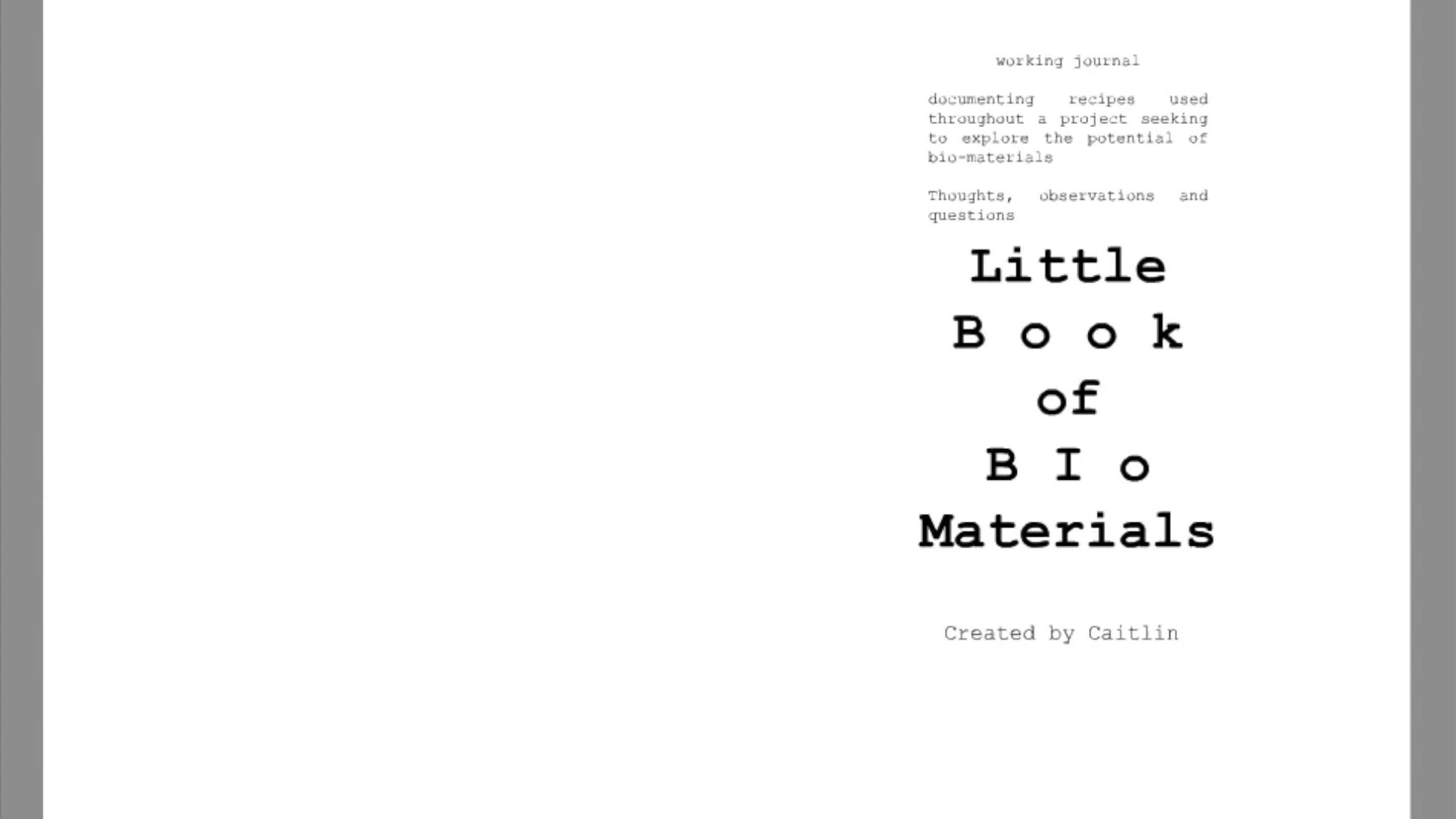 working journal

documenting recipes used throughout a project seeking to explore the potential of bio-materials

Thoughts, observations and questions

Little
B o o k
of
B I o
Materials

Created by Caitlin